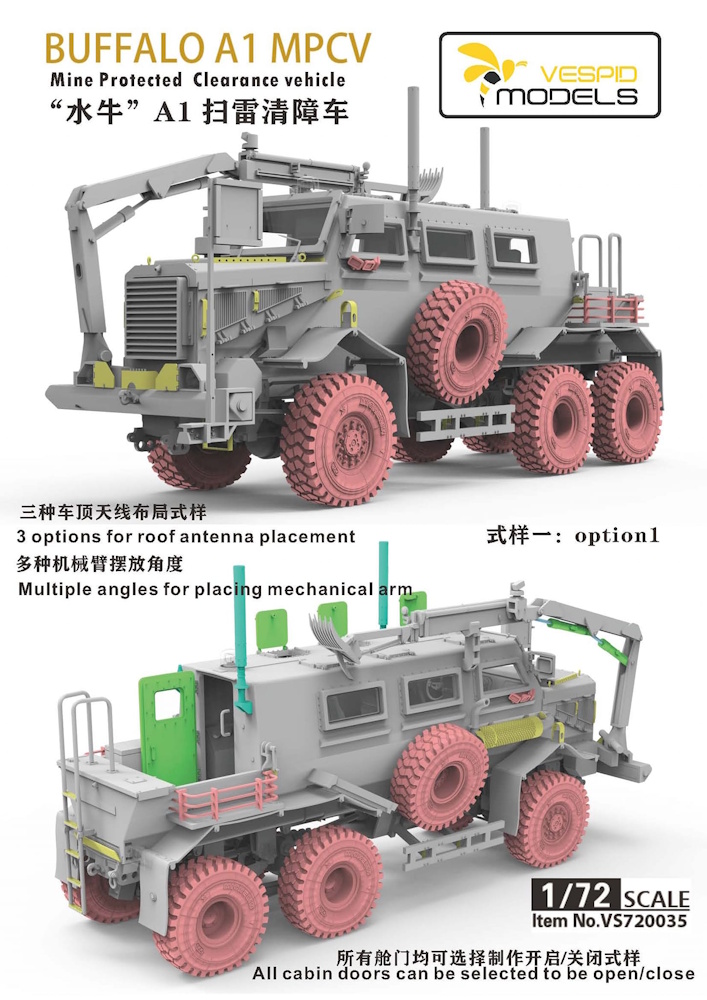 BUFFALO A1 MPCV
Mine Protected Clearance vehicle
“水牛” A1 扫雷清障车

VESPID MODELS

三种车顶天线布局式样
3 options for roof antenna placement
式样一：option1
多种机械臂摆放角度
Multiple angles for placing mechanical arm

1/72 SCALE
Item No.VS720035

所有舱门均可选择制作开启/关闭式样
All cabin doors can be selected to be open/close